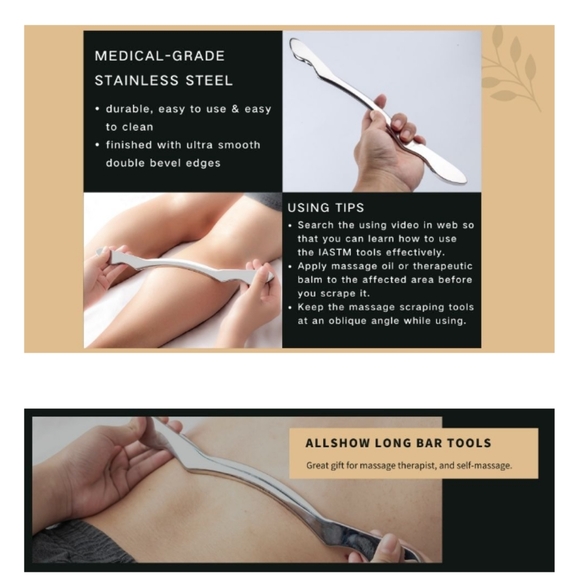 MEDICAL-GRADE STAINLESS STEEL

• durable, easy to use & easy to clean
• finished with ultra smooth double bevel edges

USING TIPS

• Search the using video in web so that you can learn how to use the IASTM tools effectively.
• Apply massage oil or therapeutic balm to the affected area before you scrape it.
• Keep the massage scraping tools at an oblique angle while using.

ALLSHOW LONG BAR TOOLS

Great gift for massage therapist, and self-massage.